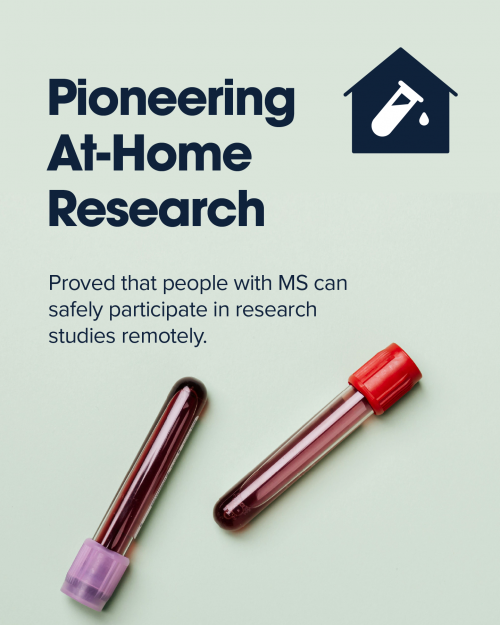 Pioneering At-Home Research

Proved that people with MS can safely participate in research studies remotely.