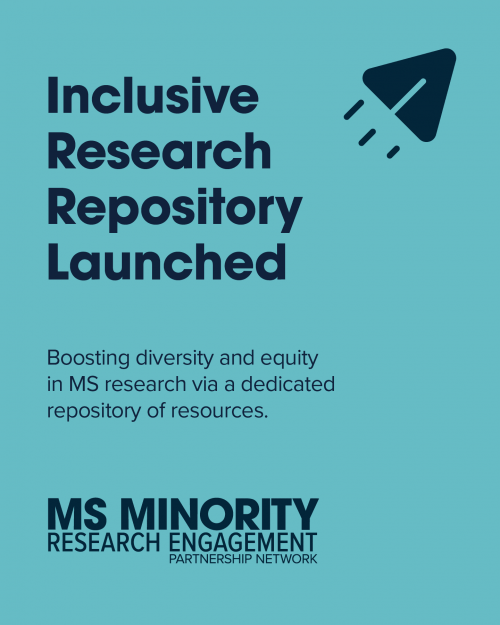 Inclusive Research Repository Launched

Boosting diversity and equity in MS research via a dedicated repository of resources.

MS MINORITY
RESEARCH ENGAGEMENT
PARTNERSHIP NETWORK