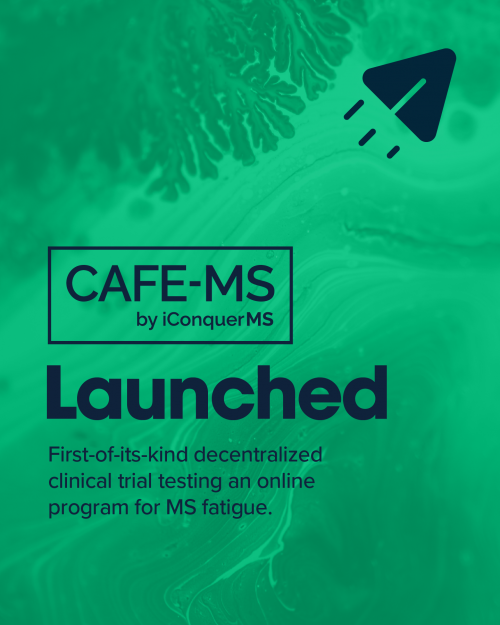 CAFE-MS
by iConquerMS

Launched

First-of-its-kind decentralized clinical trial testing an online program for MS fatigue.