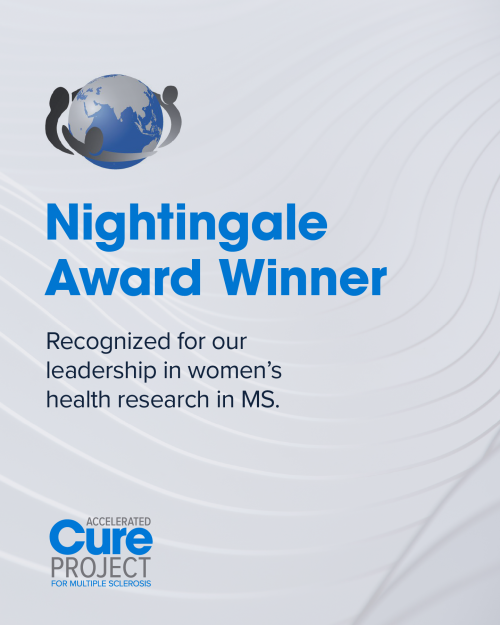 Nightingale Award Winner

Recognized for our leadership in women's health research in MS.

ACCELERATED
Cure
PROJECT
FOR MULTIPLE SCLEROSIS