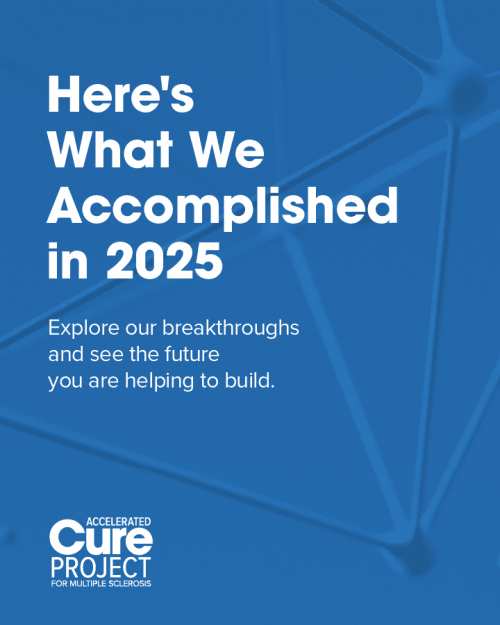 Here's What We Accomplished in 2025

Explore our breakthroughs and see the future you are helping to build.

ACCELERATED
Cure
PROJECT
FOR MULTIPLE SCLEROSIS